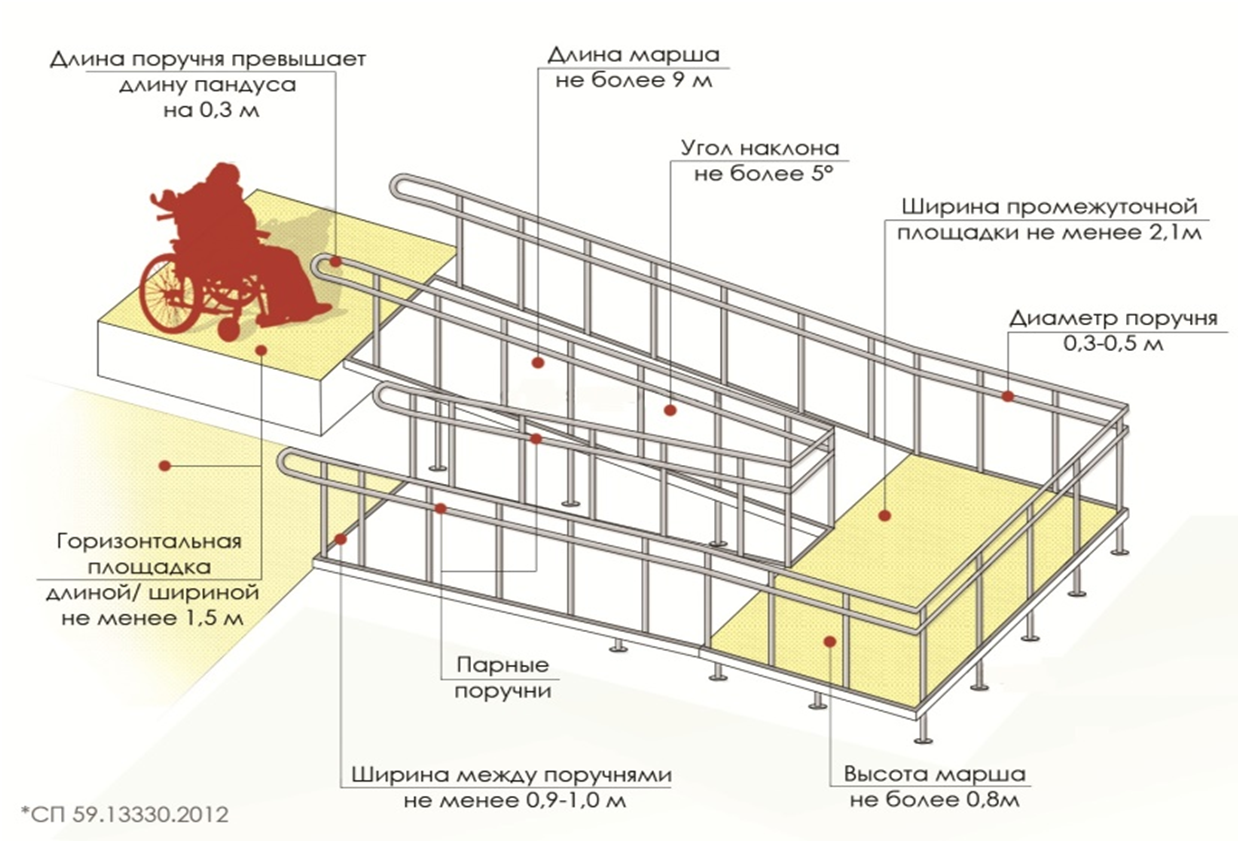 Длина поручня превышает длину пандуса на 0,3 м

Длина марша не более 9 м

Угол наклона не более 5°

Ширина промежуточной площадки не менее 2,1м

Диаметр поручня 0,3-0,5 м

Горизонтальная площадка длиной/ шириной не менее 1,5 м

Парные поручни

Ширина между поручнями не менее 0,9-1,0 м

Высота марша не более 0,8м

*СП 59.13330.2012